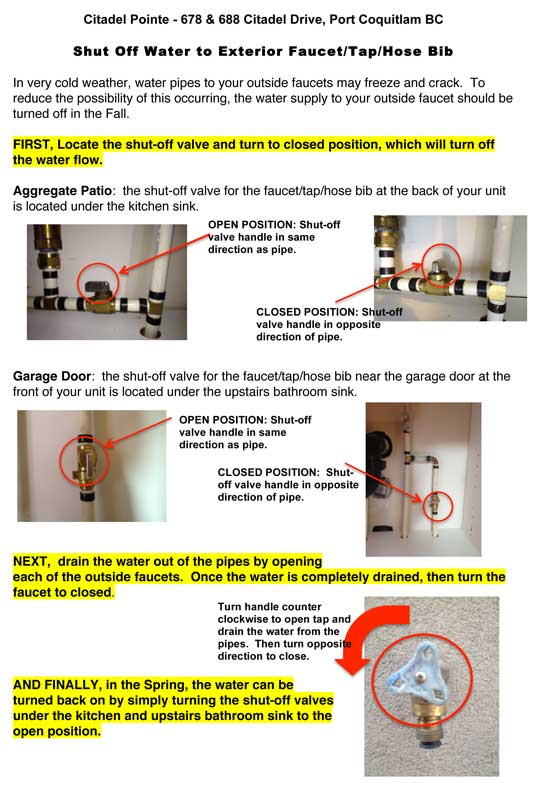 Citadel Pointe - 678 & 688 Citadel Drive, Port Coquitlam BC

Shut Off Water to Exterior Faucet/Tap/Hose Bib

In very cold weather, water pipes to your outside faucets may freeze and crack. To reduce the possibility of this occurring, the water supply to your outside faucet should be turned off in the Fall.

FIRST, Locate the shut-off valve and turn to closed position, which will turn off the water flow.

Aggregate Patio: the shut-off valve for the faucet/tap/hose bib at the back of your unit is located under the kitchen sink.

OPEN POSITION: Shut-off valve handle in same direction as pipe.

CLOSED POSITION: Shut-off valve handle in opposite direction of pipe.

Garage Door: the shut-off valve for the faucet/tap/hose bib near the garage door at the front of your unit is located under the upstairs bathroom sink.

OPEN POSITION: Shut-off valve handle in same direction as pipe.

CLOSED POSITION: Shut-off valve handle in opposite direction of pipe.

NEXT, drain the water out of the pipes by opening each of the outside faucets. Once the water is completely drained, then turn the faucet to closed.

Turn handle counter clockwise to open tap and drain the water from the pipes. Then turn opposite direction to close.

AND FINALLY, in the Spring, the water can be turned back on by simply turning the shut-off valves under the kitchen and upstairs bathroom sink to the open position.